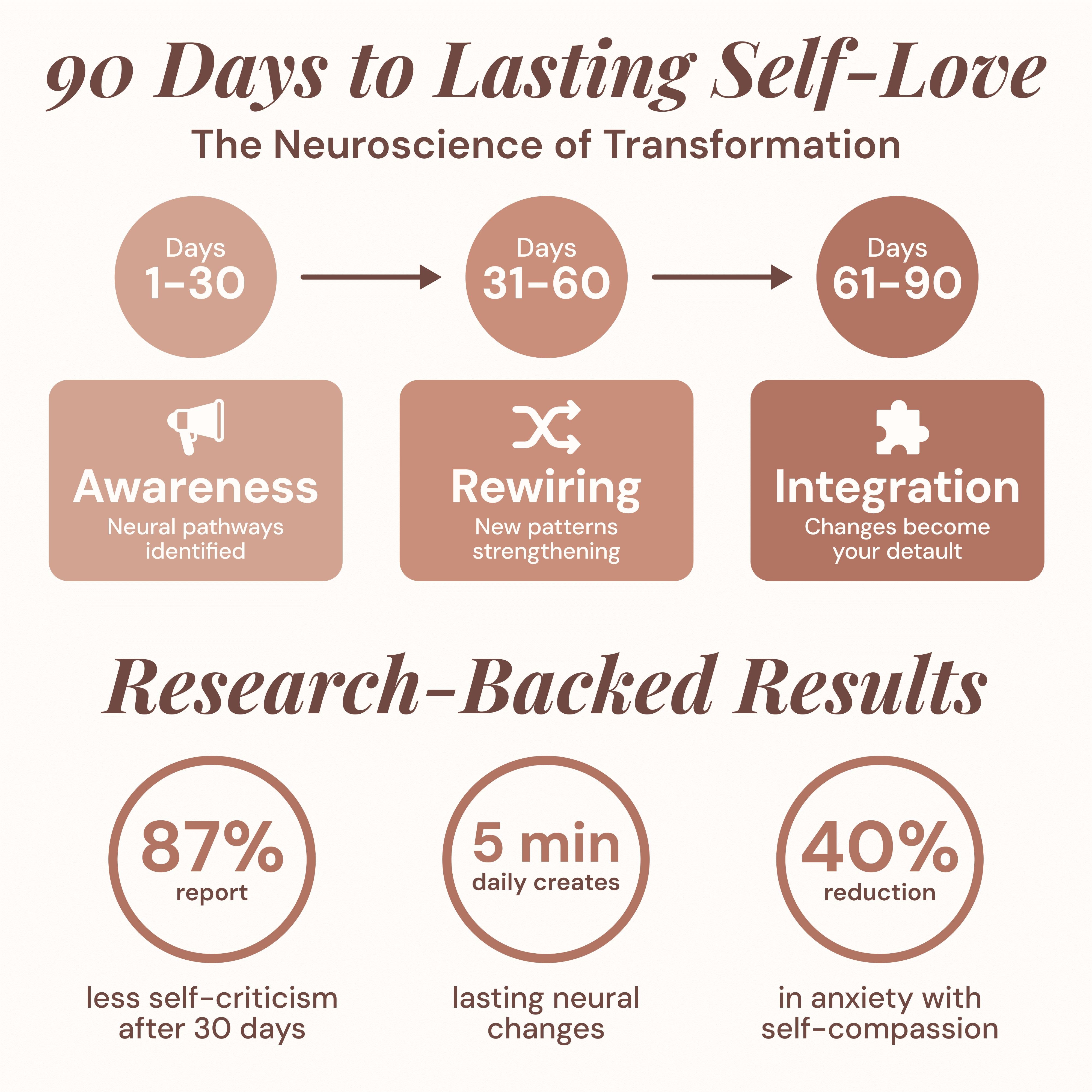 90 Days to Lasting Self-Love

The Neuroscience of Transformation

Days 1-30

Days 31-60

Days 61-90

Awareness
Neural pathways identified

Rewiring
New patterns strengthening

Integration
Changes become your detault

Research-Backed Results

87%
report

less self-criticism after 30 days

5 min
daily creates

lasting neural changes

40%
reduction

in anxiety with self-compassion